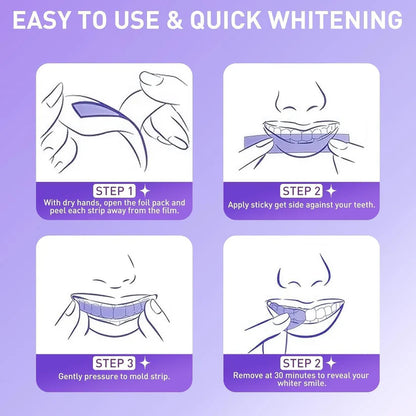 EASY TO USE & QUICK WHITENING

STEP 1
With dry hands, open the foil pack and peel each strip away from the film.

STEP 2
Apply sticky get side against your teeth.

STEP 3
Gently pressure to mold strip.

STEP 2
Remove at 30 minutes to reveal your whiter smile.